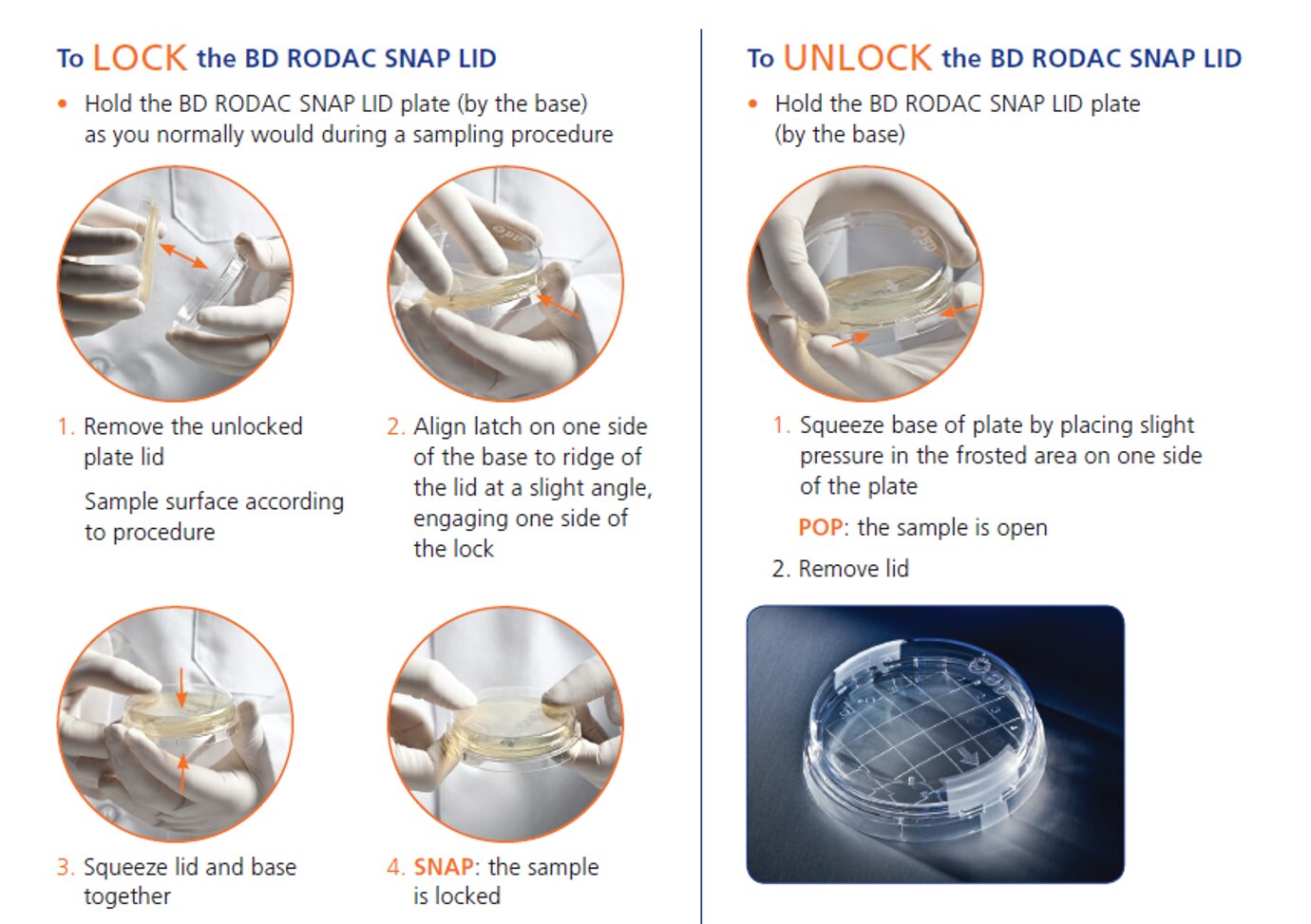 To LOCK the BD RODAC SNAP LID

• Hold the BD RODAC SNAP LID plate (by the base) as you normally would during a sampling procedure

1. Remove the unlocked plate lid

Sample surface according to procedure

2. Align latch on one side of the base to ridge of the lid at a slight angle, engaging one side of the lock

3. Squeeze lid and base together

4. SNAP: the sample is locked

To UNLOCK the BD RODAC SNAP LID

• Hold the BD RODAC SNAP LID plate (by the base)

1. Squeeze base of plate by placing slight pressure in the frosted area on one side of the plate

POP: the sample is open

2. Remove lid