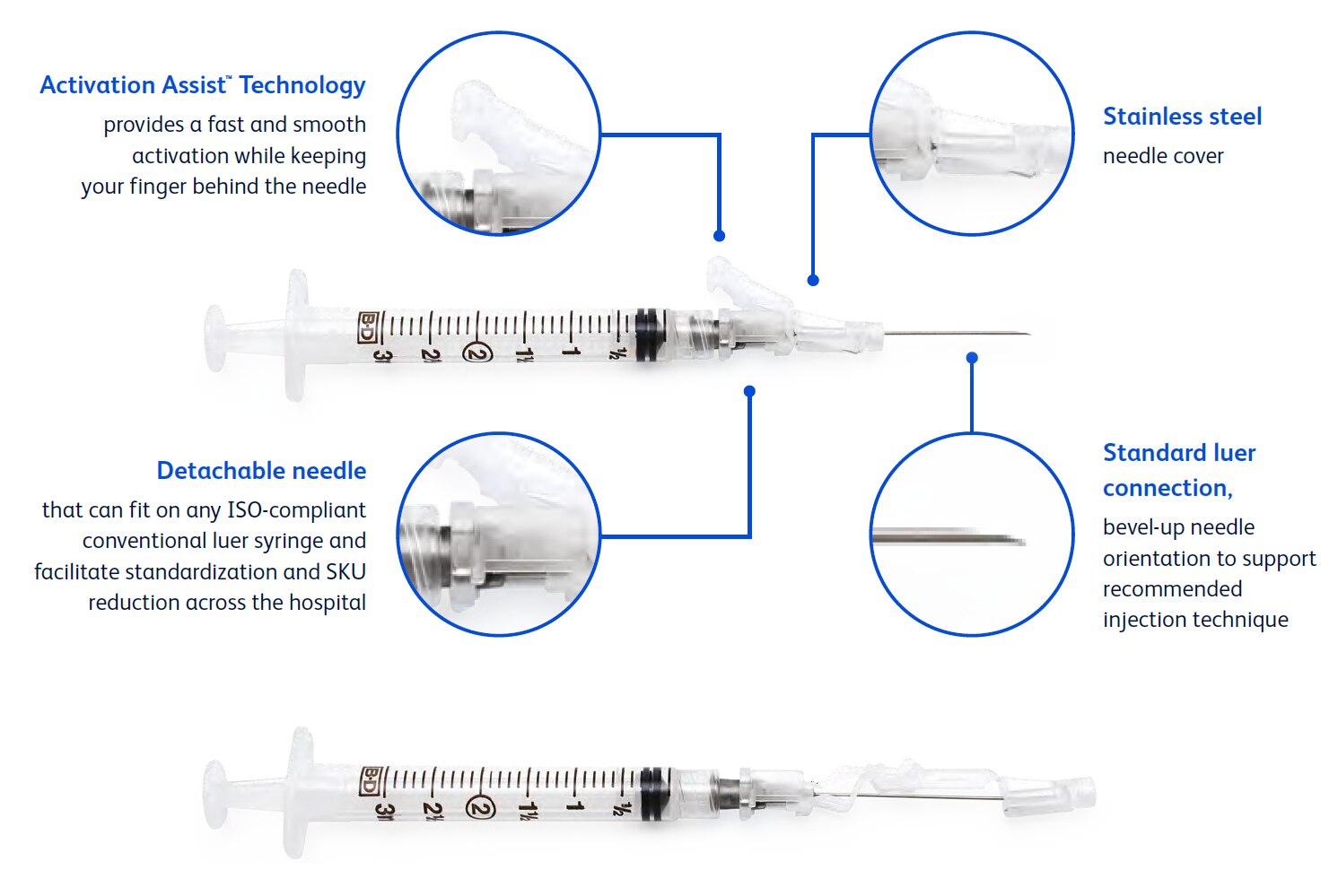 Activation Assist™ Technology

provides a fast and smooth activation while keeping your finger behind the needle

Stainless steel

needle cover

B-D 3ml 2½ 2 1½ 1 ½

Detachable needle

that can fit on any ISO-compliant conventional luer syringe and facilitate standardization and SKU reduction across the hospital

Standard luer connection,

bevel-up needle orientation to support recommended injection technique

B-D 3ml 2½ 2 1½ 1 ½