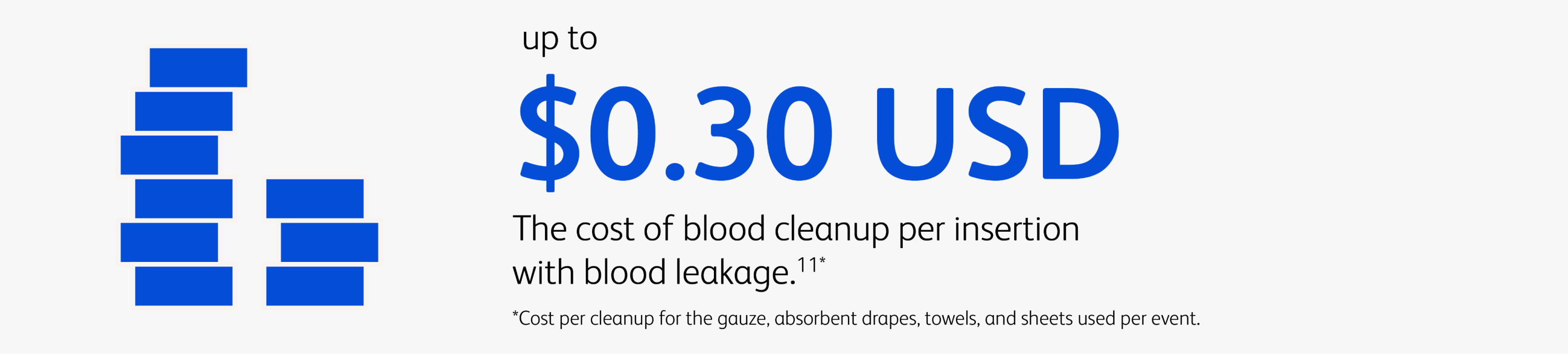 up to

$0.30 USD

The cost of blood cleanup per insertion with blood leakage.$^{11*}$

*Cost per cleanup for the gauze, absorbent drapes, towels, and sheets used per event.