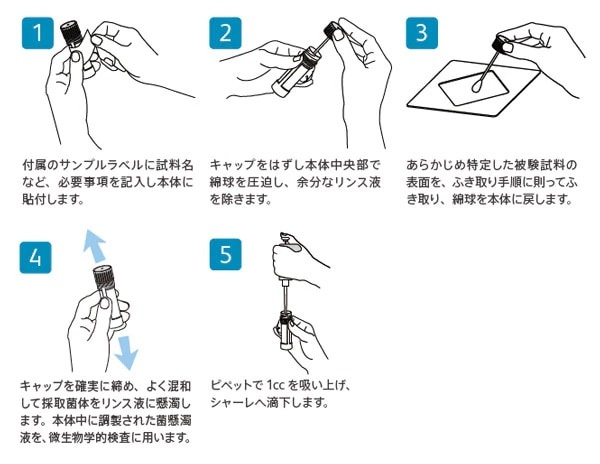 1

付属のサンプルラベルに試料名など、必要事項を記入し本体に貼付します。

2

キャップをはずし本体中央部で綿球を圧迫し、余分なリンス液を除きます。

3

あらかじめ特定した被験試料の表面を、ふき取り手順に則ってふき取り、綿球を本体に戻します。

4

キャップを確実に締め、よく混和して採取菌体をリンス液に懸濁します。本体中に調製された菌懸濁液を、微生物学的検査に用います。

5

ピペットで 1cc を吸い上げ、シャーレへ滴下します。