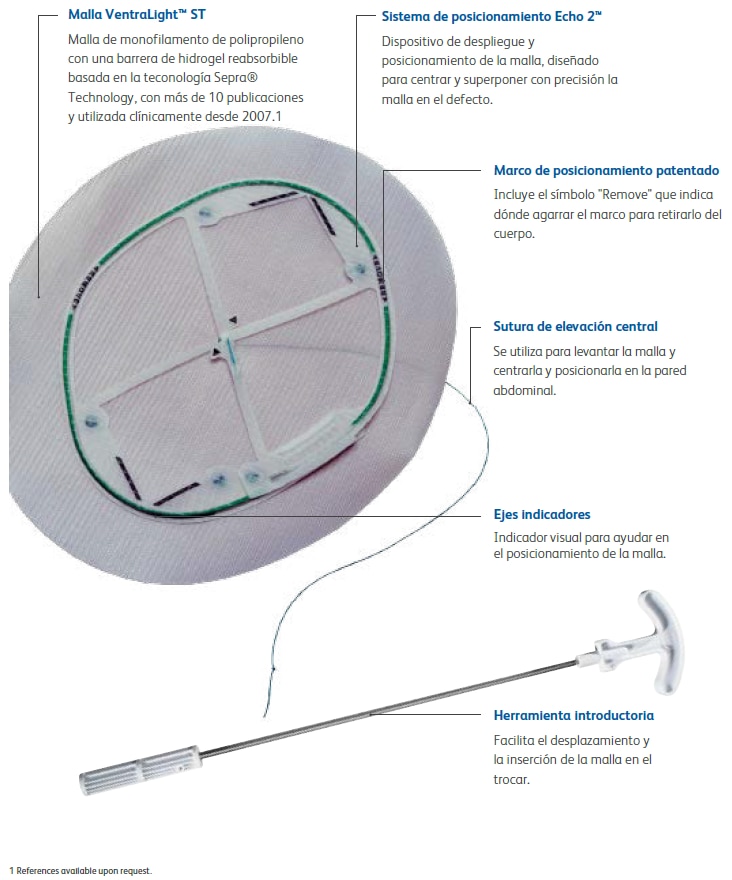 Malla VentraLight™ ST

Malla de monofilamento de polipropileno con una barrera de hidrogel reabsorbible basada en la teconología Sepra® Technology, con más de 10 publicaciones y utilizada clínicamente desde 2007.1

Sistema de posicionamiento Echo 2™

Dispositivo de despliegue y posicionamiento de la malla, diseñado para centrar y superponer con precisión la malla en el defecto.

Marco de posicionamiento patentado

Incluye el símbolo "Remove" que indica dónde agarrar el marco para retirarlo del cuerpo.

Sutura de elevación central

Se utiliza para levantar la malla y centrarla y posicionarla en la pared abdominal.

Ejes indicadores

Indicador visual para ayudar en el posicionamiento de la malla.

Herramienta introductoria

Facilita el desplazamiento y la inserción de la malla en el trocar.

1 References available upon request.