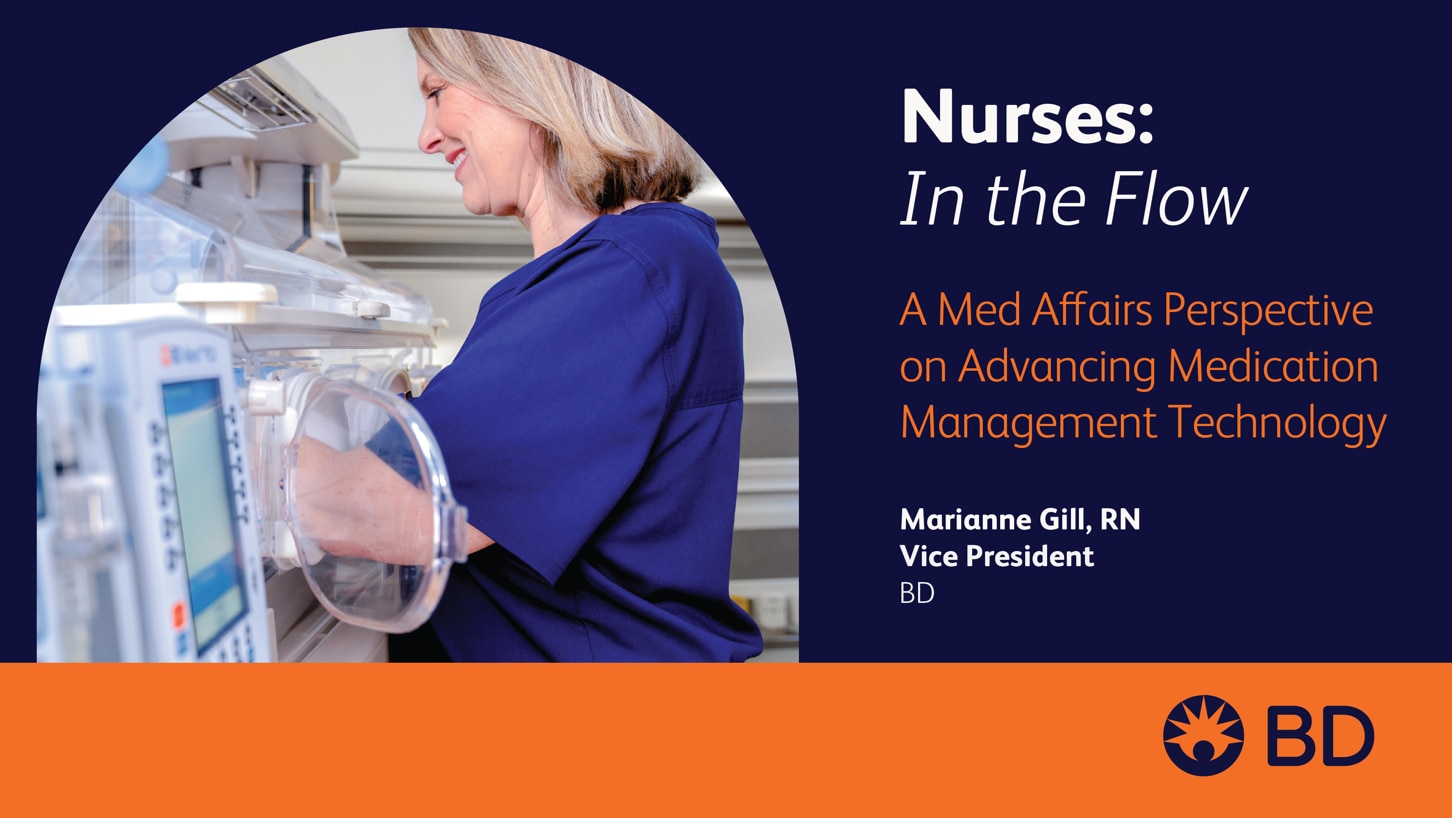 Nurses:
In the Flow

A Med Affairs Perspective on Advancing Medication Management Technology

Marianne Gill, RN
Vice President
BD

BD