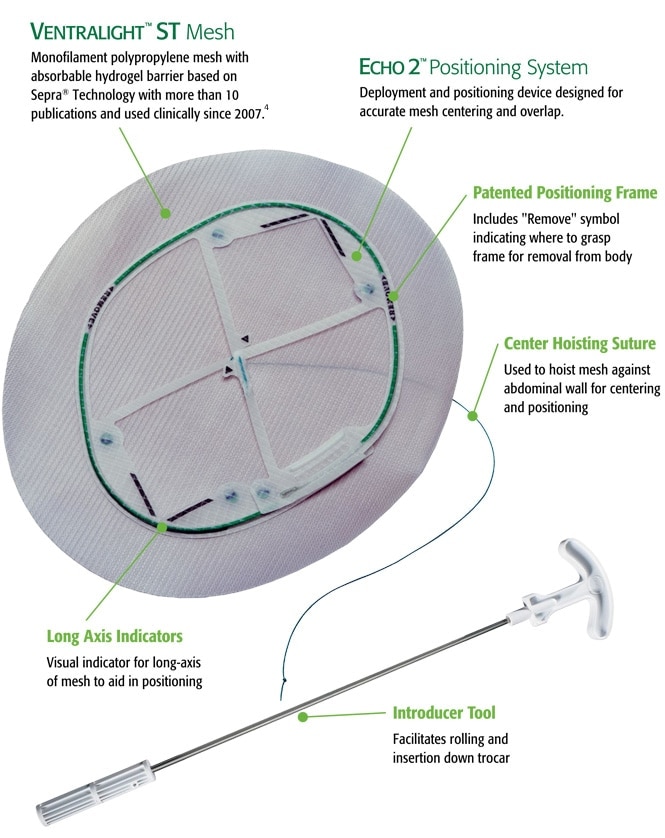 VENTRALIGHT™ ST Mesh
Monofilament polypropylene mesh with absorbable hydrogel barrier based on Sepra® Technology with more than 10 publications and used clinically since 2007.$^4$

ECHO 2™ Positioning System
Deployment and positioning device designed for accurate mesh centering and overlap.

Patented Positioning Frame
Includes "Remove" symbol indicating where to grasp frame for removal from body

Center Hoisting Suture
Used to hoist mesh against abdominal wall for centering and positioning

Long Axis Indicators
Visual indicator for long-axis of mesh to aid in positioning

Introducer Tool
Facilitates rolling and insertion down trocar