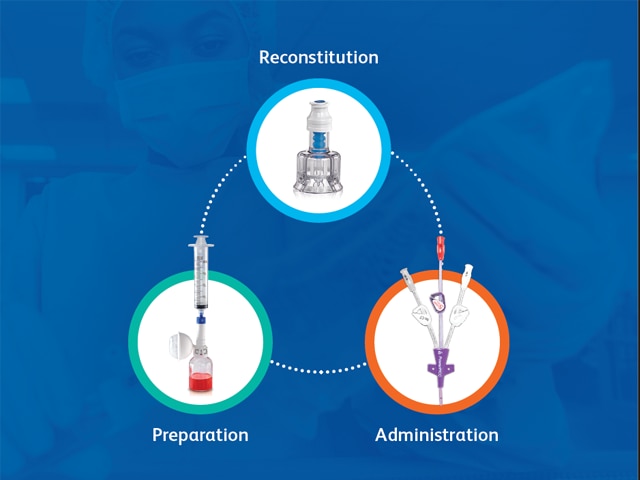 Reconstitution

Preparation

Administration