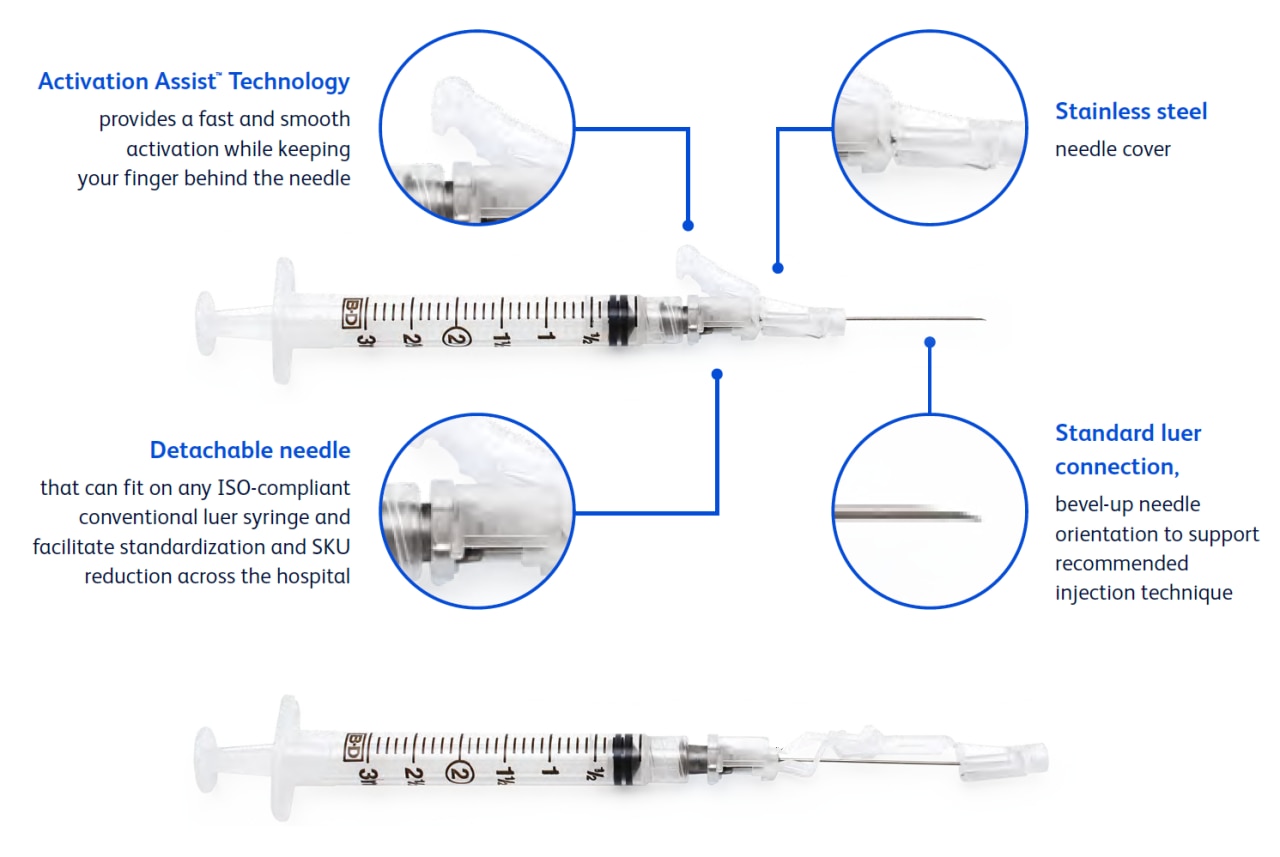 Activation Assist™ Technology
provides a fast and smooth activation while keeping your finger behind the needle

Stainless steel
needle cover

BD
3ml 2½ 2 1½ 1 ½

Detachable needle
that can fit on any ISO-compliant conventional luer syringe and facilitate standardization and SKU reduction across the hospital

Standard luer connection,
bevel-up needle orientation to support recommended injection technique

BD
3ml 2½ 2 1½ 1 ½