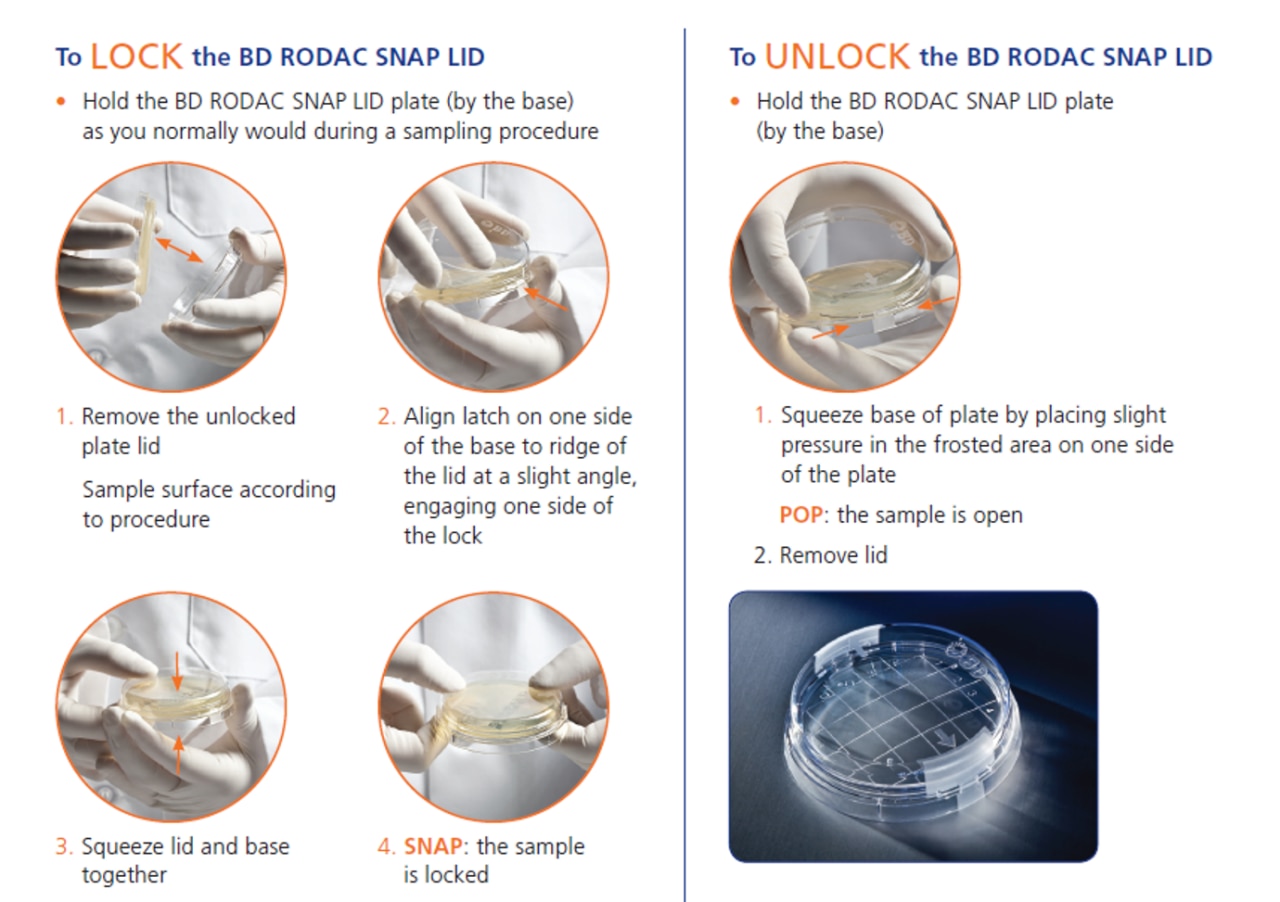 To LOCK the BD RODAC SNAP LID

• Hold the BD RODAC SNAP LID plate (by the base) as you normally would during a sampling procedure

1. Remove the unlocked plate lid

Sample surface according to procedure

2. Align latch on one side of the base to ridge of the lid at a slight angle, engaging one side of the lock

3. Squeeze lid and base together

4. SNAP: the sample is locked

To UNLOCK the BD RODAC SNAP LID

• Hold the BD RODAC SNAP LID plate (by the base)

1. Squeeze base of plate by placing slight pressure in the frosted area on one side of the plate

POP: the sample is open

2. Remove lid